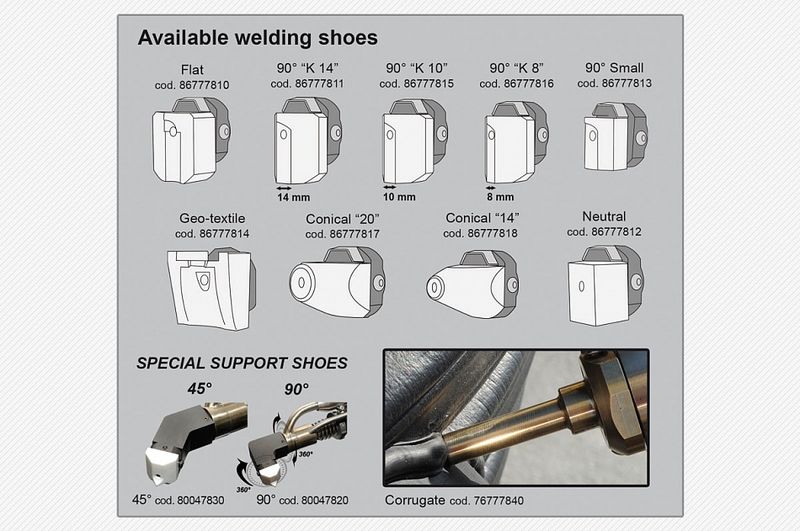 Available welding shoes

Flat
cod. 86777810

90° "K 14"
cod. 86777811
14 mm

90° "K 10"
cod. 86777815
10 mm

90° "K 8"
cod. 86777816
8 mm

90° Small
cod. 86777813

Geo-textile
cod. 86777814

Conical "20"
cod. 86777817

Conical "14"
cod. 86777818

Neutral
cod. 86777812

SPECIAL SUPPORT SHOES

45°

90°

360°

360°

45° cod. 80047830

90° cod. 80047820

Corrugate cod. 76777840